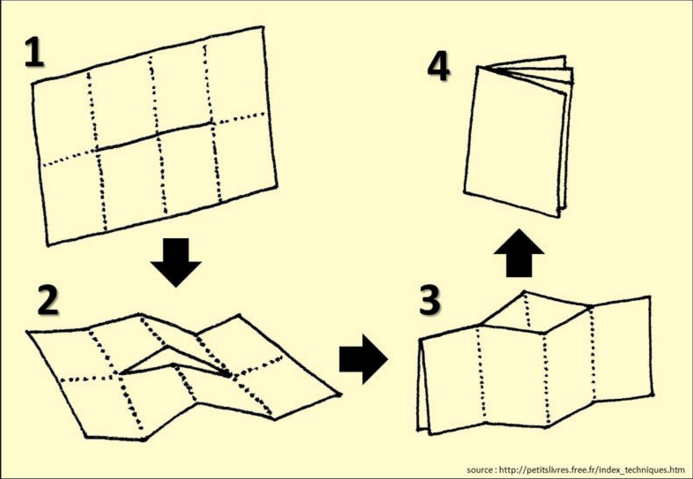 1

4

2

3

source : http://petitslivres.free.fr/index_techniques.htm